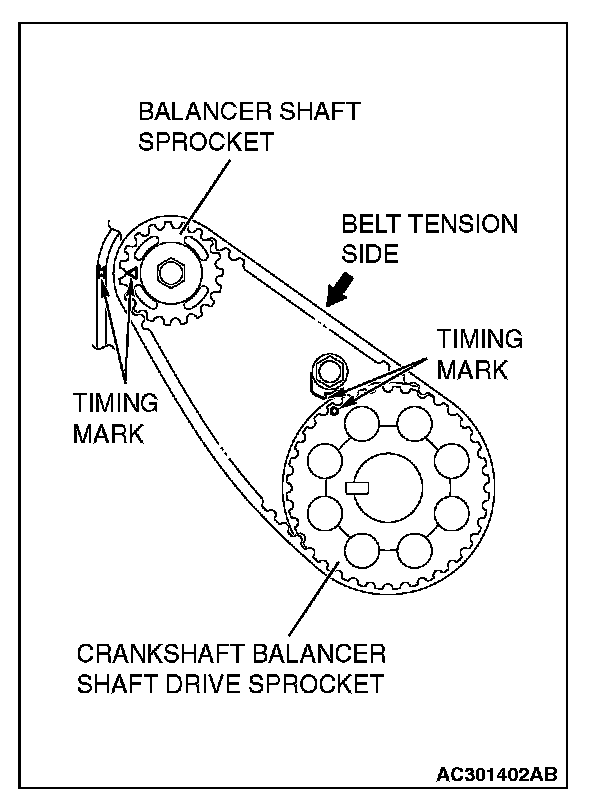 BALANCER SHAFT SPROCKET

BELT TENSION SIDE

TIMING MARK

TIMING MARK

CRANKSHAFT BALANCER SHAFT DRIVE SPROCKET

AC301402AB