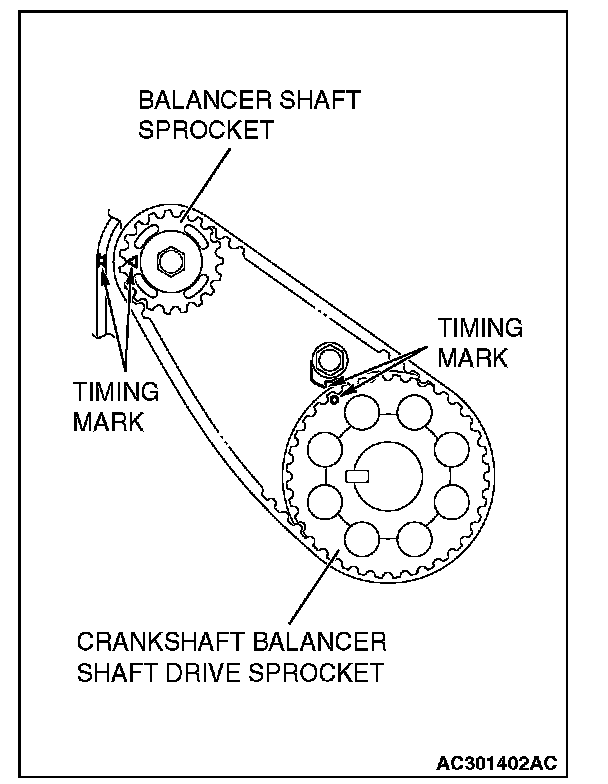 BALANCER SHAFT SPROCKET

TIMING MARK

TIMING MARK

CRANKSHAFT BALANCER SHAFT DRIVE SPROCKET

AC301402AC