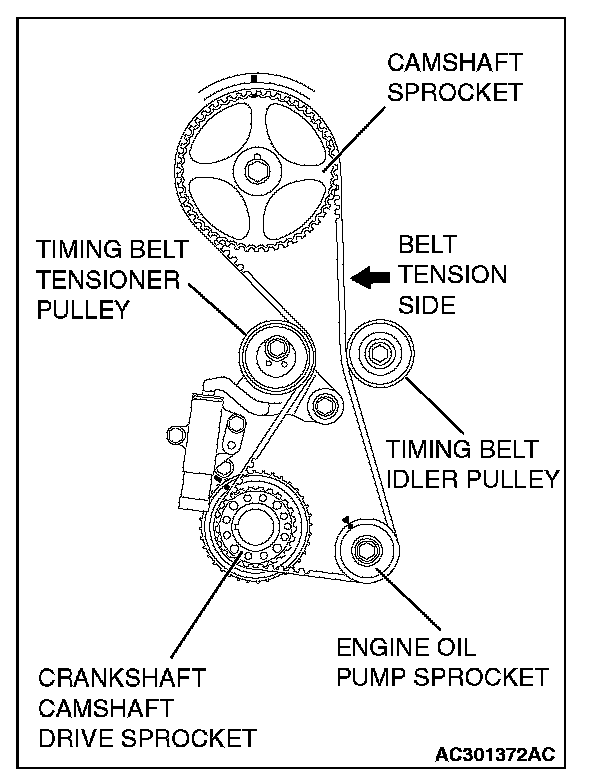 CAMSHAFT SPROCKET

TIMING BELT TENSIONER PULLEY

BELT TENSION SIDE

TIMING BELT IDLER PULLEY

ENGINE OIL PUMP SPROCKET

CRANKSHAFT CAMSHAFT DRIVE SPROCKET

AC301372AC