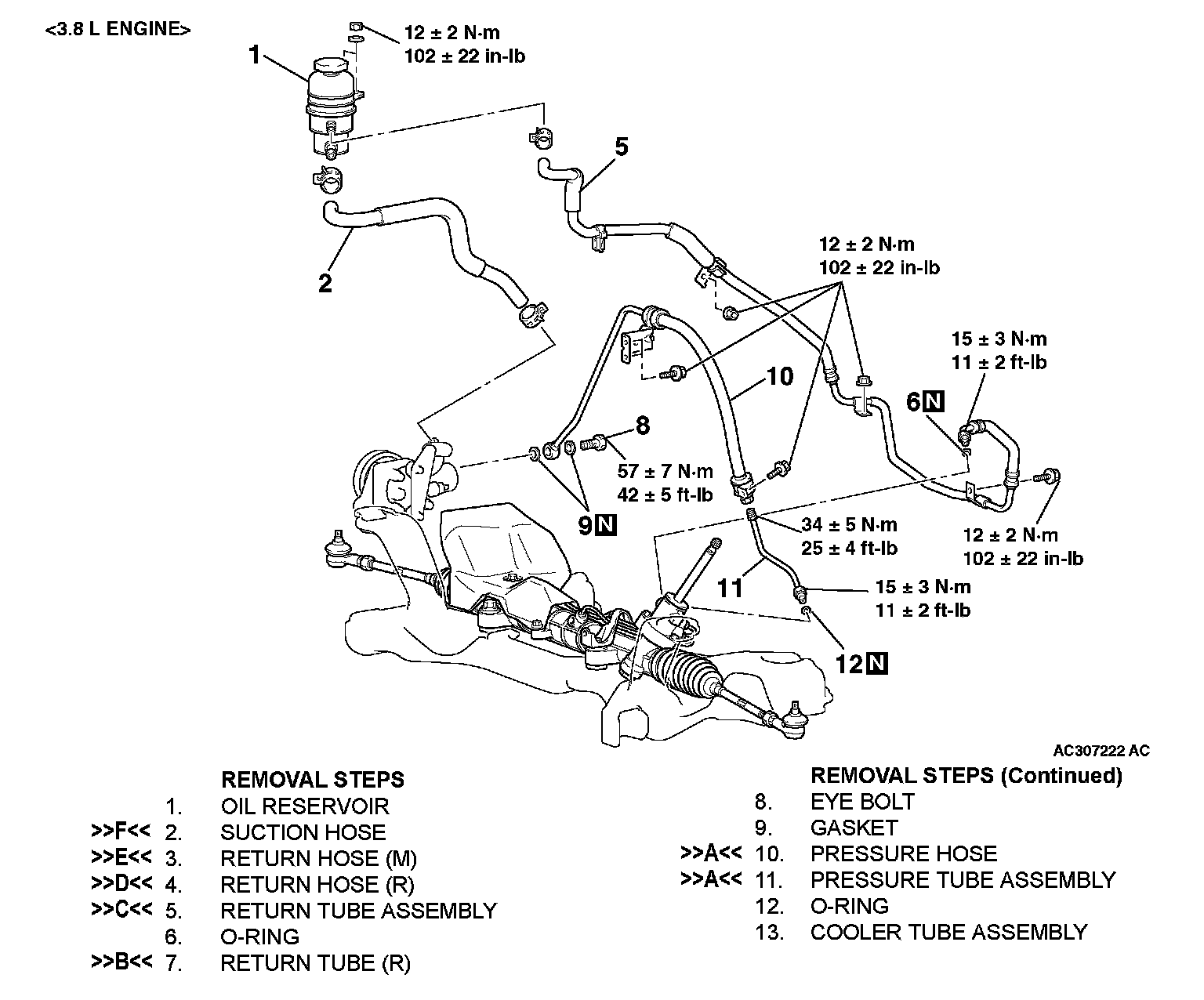 <3.8 L ENGINE>

12 ± 2 N·m
102 ± 22 in-lb

1

5

2

12 ± 2 N·m
102 ± 22 in-lb

15 ± 3 N·m
11 ± 2 ft-lb

10

6 N

8

57 ± 7 N·m
42 ± 5 ft-lb

9 N

34 ± 5 N·m
25 ± 4 ft-lb

12 ± 2 N·m
102 ± 22 in-lb

11

15 ± 3 N·m
11 ± 2 ft-lb

12 N

AC307222 AC

REMOVAL STEPS

1. OIL RESERVOIR
>>F<< 2. SUCTION HOSE
>>E<< 3. RETURN HOSE (M)
>>D<< 4. RETURN HOSE (R)
>>C<< 5. RETURN TUBE ASSEMBLY
6. O-RING
>>B<< 7. RETURN TUBE (R)

REMOVAL STEPS (Continued)

8. EYE BOLT
9. GASKET
>>A<< 10. PRESSURE HOSE
>>A<< 11. PRESSURE TUBE ASSEMBLY
12. O-RING
13. COOLER TUBE ASSEMBLY