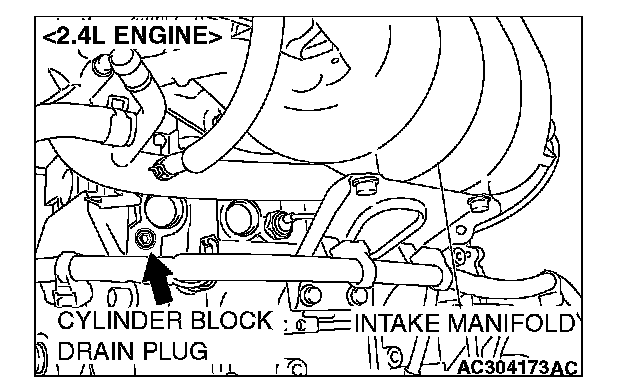 <2.4L ENGINE>

CYLINDER BLOCK DRAIN PLUG

INTAKE MANIFOLD

AC304173AC