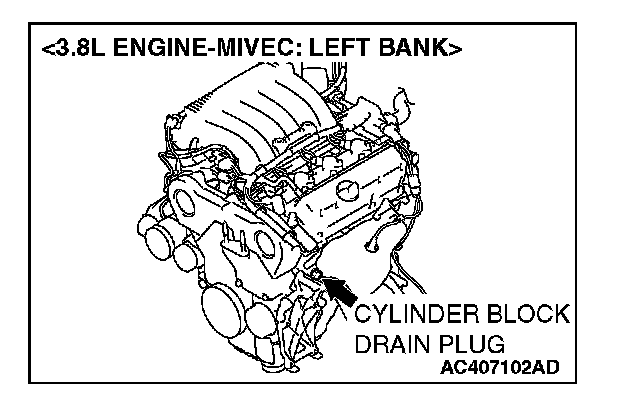 <3.8L ENGINE-MIVEC: LEFT BANK>

CYLINDER BLOCK DRAIN PLUG

AC407102AD