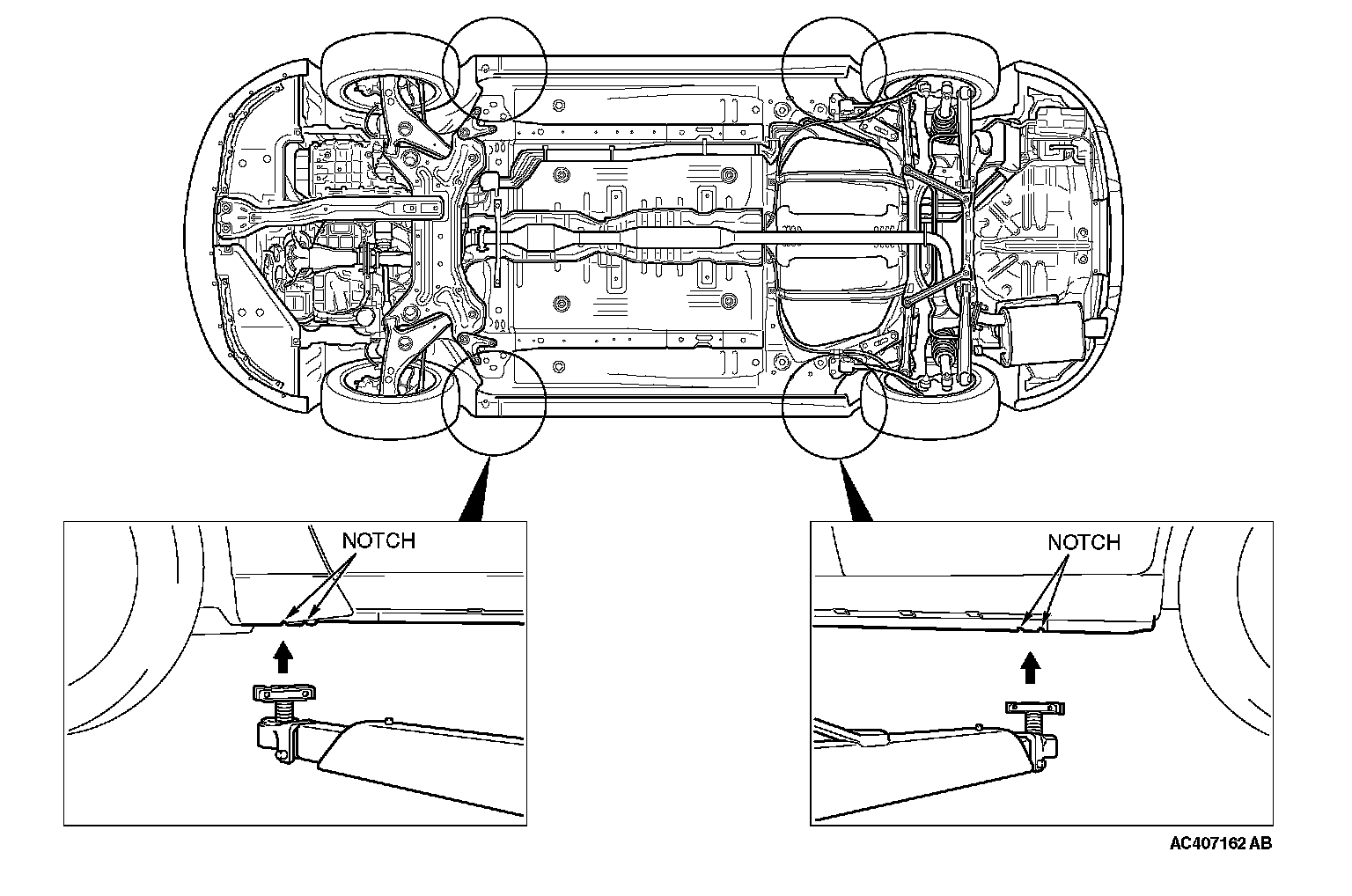 NOTCH

NOTCH

AC407162 AB