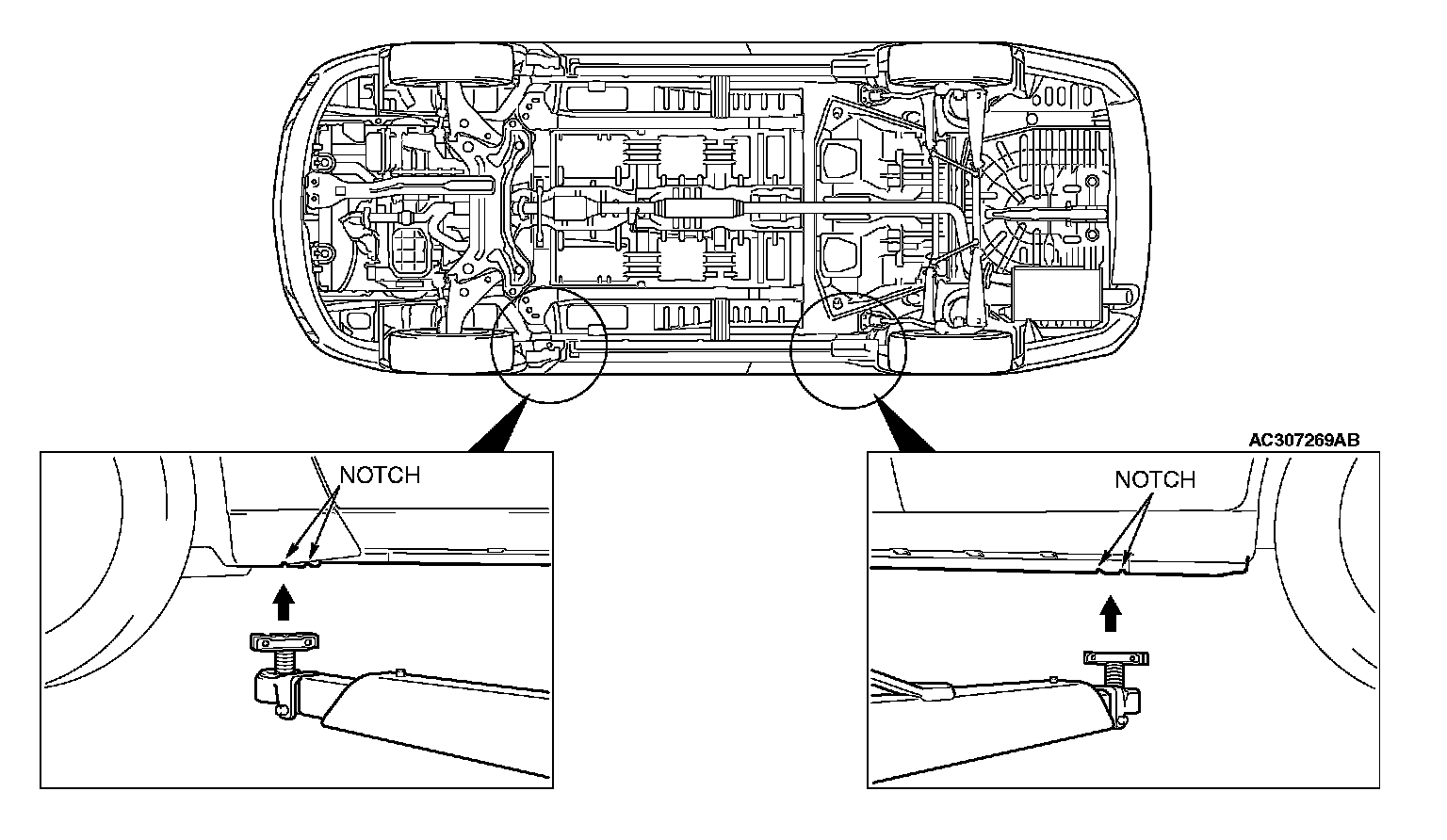 AC307269AB

NOTCH

NOTCH