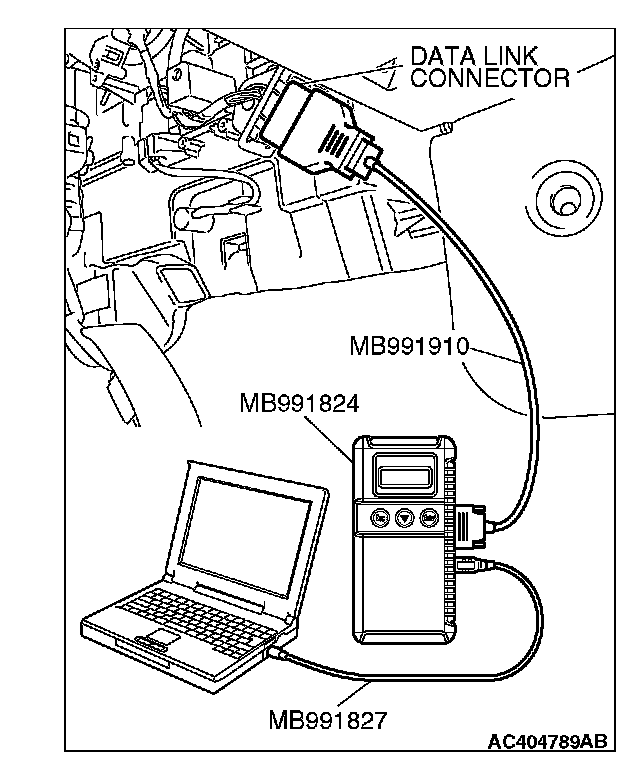 DATA LINK CONNECTOR

MB991910

MB991824

MB991827

AC404789AB