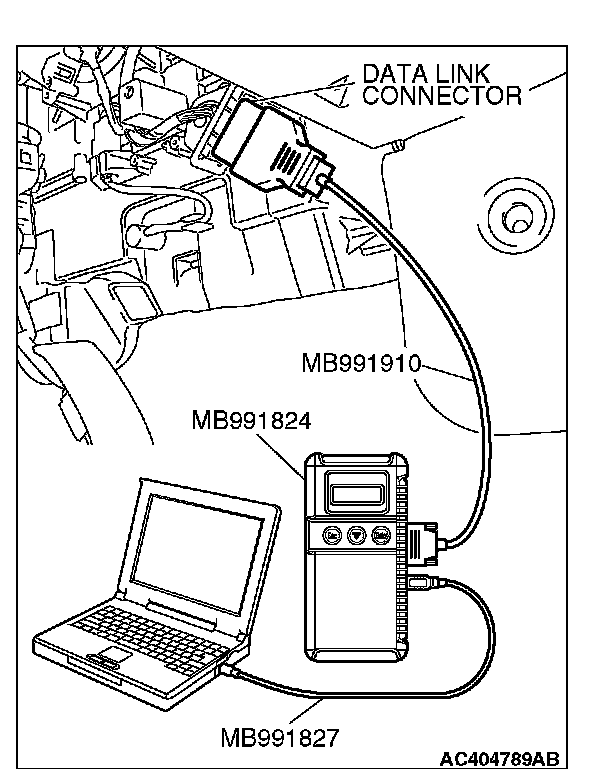 DATA LINK CONNECTOR

MB991910

MB991824

MB991827

AC404789AB