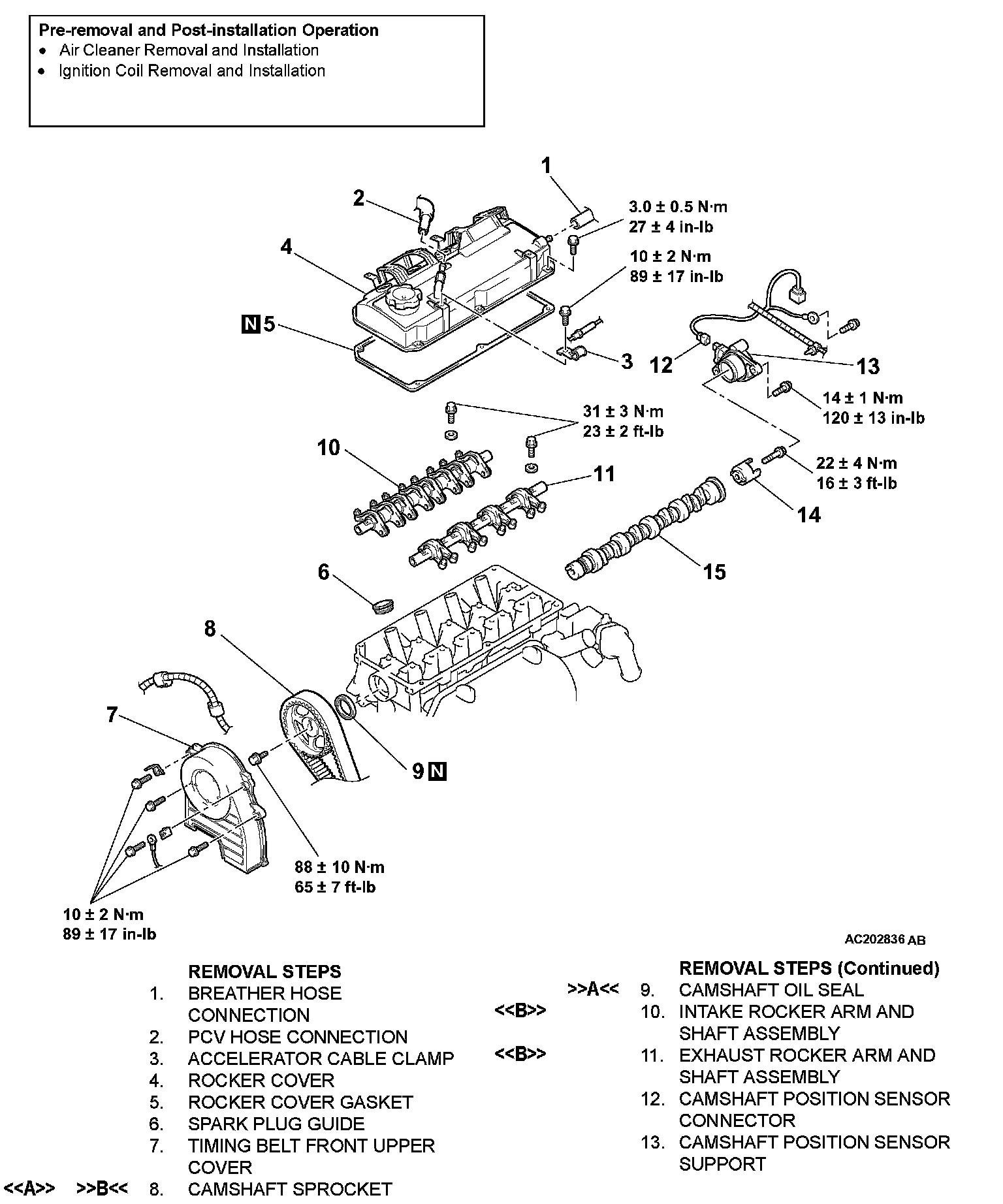 Pre-removal and Post-installation Operation
• Air Cleaner Removal and Installation
• Ignition Coil Removal and Installation

1
2
3.0 ± 0.5 N·m
27 ± 4 in-lb
4
10 ± 2 N·m
89 ± 17 in-lb
N 5
3
12
13
14 ± 1 N·m
120 ± 13 in-lb
31 ± 3 N·m
23 ± 2 ft-lb
10
11
22 ± 4 N·m
16 ± 3 ft-lb
14
15
6
8
7
9 N
88 ± 10 N·m
65 ± 7 ft-lb
10 ± 2 N·m
89 ± 17 in-lb

AC202836 AB

REMOVAL STEPS
1. BREATHER HOSE CONNECTION
2. PCV HOSE CONNECTION
3. ACCELERATOR CABLE CLAMP
4. ROCKER COVER
5. ROCKER COVER GASKET
6. SPARK PLUG GUIDE
7. TIMING BELT FRONT UPPER COVER
<<A>> >>B<< 8. CAMSHAFT SPROCKET

REMOVAL STEPS (Continued)
>>A<< 9. CAMSHAFT OIL SEAL
<<B>> 10. INTAKE ROCKER ARM AND SHAFT ASSEMBLY
<<B>> 11. EXHAUST ROCKER ARM AND SHAFT ASSEMBLY
12. CAMSHAFT POSITION SENSOR CONNECTOR
13. CAMSHAFT POSITION SENSOR SUPPORT