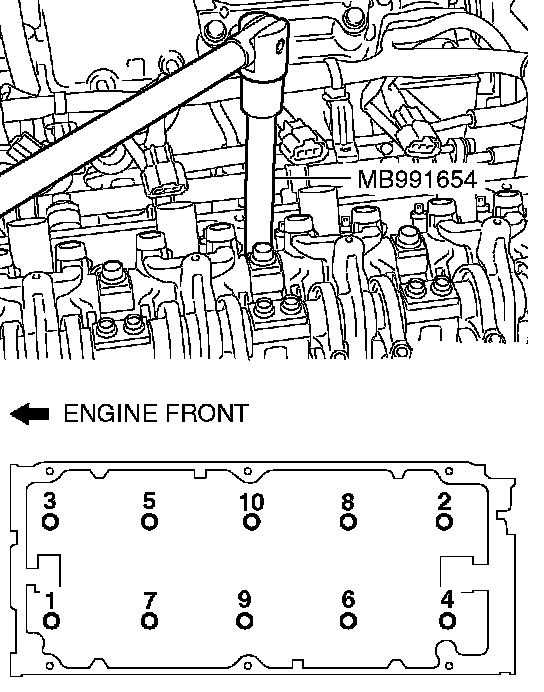 MB991654

ENGINE FRONT

3 5 10 8 2

1 7 9 6 4