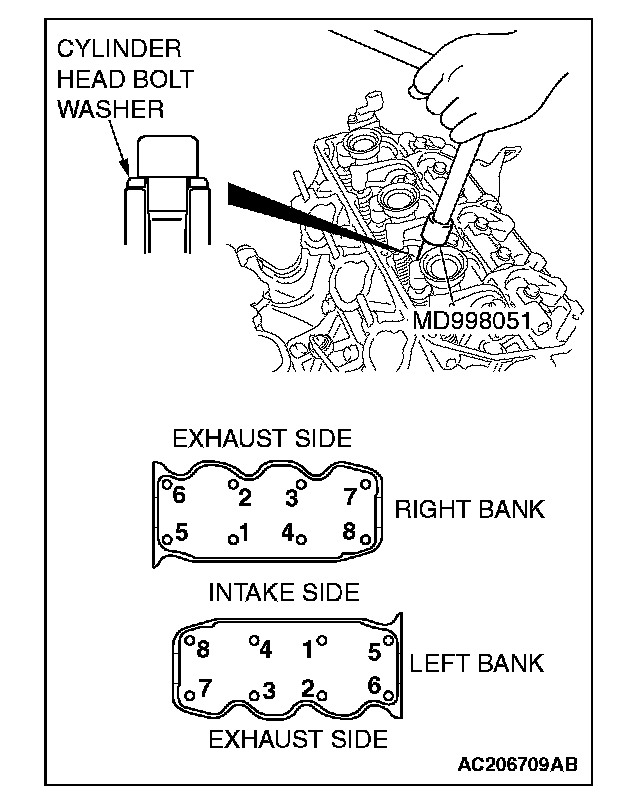 CYLINDER HEAD BOLT WASHER

MD998051

EXHAUST SIDE

6 2 3 7

5 1 4 8

RIGHT BANK

INTAKE SIDE

8 4 1 5

7 3 2 6

LEFT BANK

EXHAUST SIDE

AC206709AB