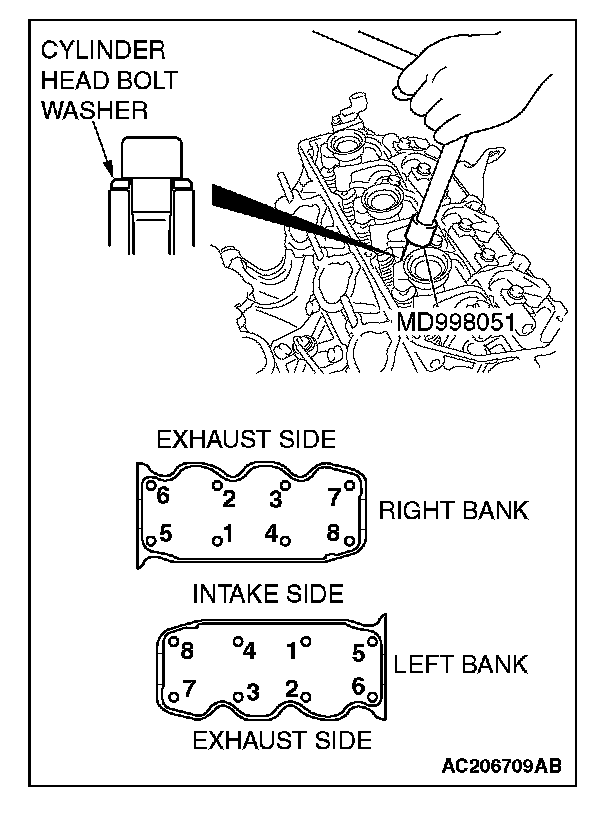 CYLINDER HEAD BOLT WASHER

MD998051

EXHAUST SIDE

6 2 3 7

5 1 4 8

RIGHT BANK

INTAKE SIDE

8 4 1 5

7 3 2 6

LEFT BANK

EXHAUST SIDE

AC206709AB