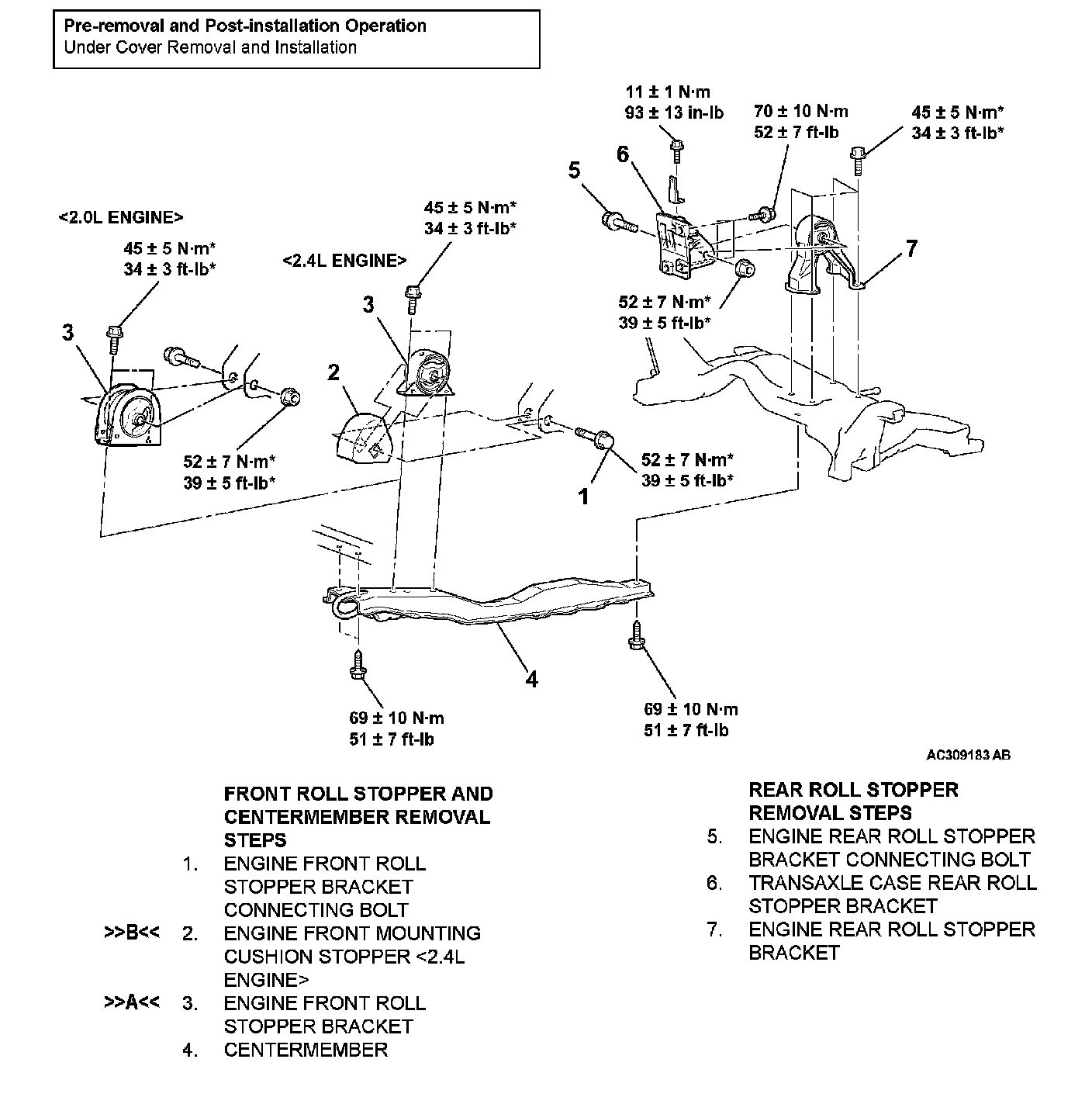 Pre-removal and Post-installation Operation
Under Cover Removal and Installation

11 ± 1 N·m
93 ± 13 in-lb

70 ± 10 N·m
52 ± 7 ft-lb

45 ± 5 N·m*
34 ± 3 ft-lb*

5

6

7

<2.0L ENGINE>

45 ± 5 N·m*
34 ± 3 ft-lb*

<2.4L ENGINE>

45 ± 5 N·m*
34 ± 3 ft-lb*

52 ± 7 N·m*
39 ± 5 ft-lb*

3

3

2

52 ± 7 N·m*
39 ± 5 ft-lb*

52 ± 7 N·m*
39 ± 5 ft-lb*

1

4

69 ± 10 N·m
51 ± 7 ft-lb

69 ± 10 N·m
51 ± 7 ft-lb

AC309183 AB

FRONT ROLL STOPPER AND CENTERMEMBER REMOVAL STEPS
1. ENGINE FRONT ROLL STOPPER BRACKET CONNECTING BOLT
>>B<< 2. ENGINE FRONT MOUNTING CUSHION STOPPER <2.4L ENGINE>
>>A<< 3. ENGINE FRONT ROLL STOPPER BRACKET
4. CENTERMEMBER

REAR ROLL STOPPER REMOVAL STEPS
5. ENGINE REAR ROLL STOPPER BRACKET CONNECTING BOLT
6. TRANSAXLE CASE REAR ROLL STOPPER BRACKET
7. ENGINE REAR ROLL STOPPER BRACKET