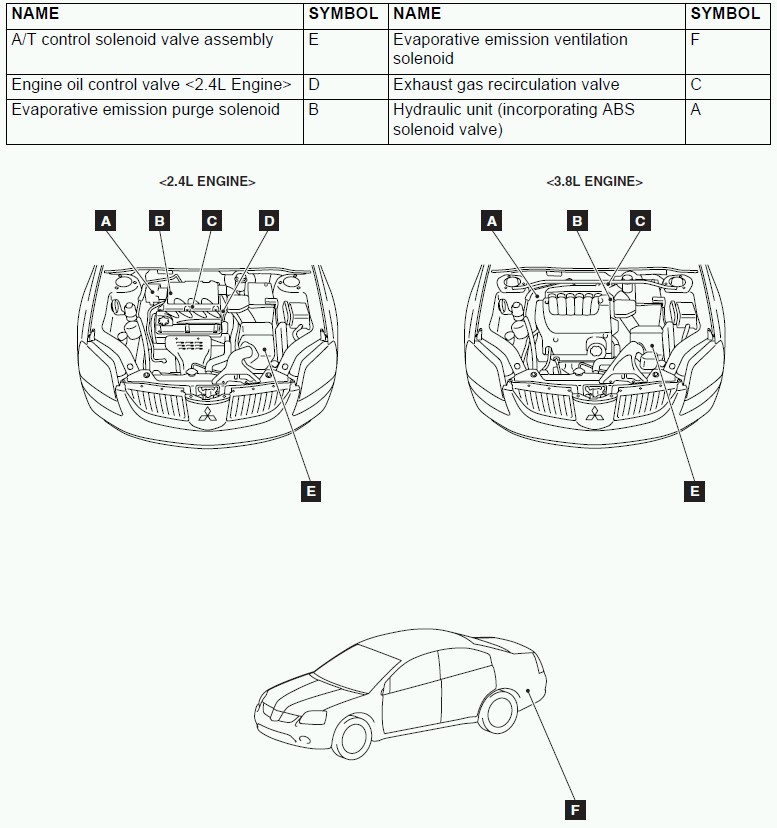 | NAME | SYMBOL | NAME | SYMBOL |
|---|---|---|---|
| A/T control solenoid valve assembly | E | Evaporative emission ventilation solenoid | F |
| Engine oil control valve <2.4L Engine> | D | Exhaust gas recirculation valve | C |
| Evaporative emission purge solenoid | B | Hydraulic unit (incorporating ABS solenoid valve) | A |

<2.4L ENGINE>

A B C D

E

<3.8L ENGINE>

A B C

E

F