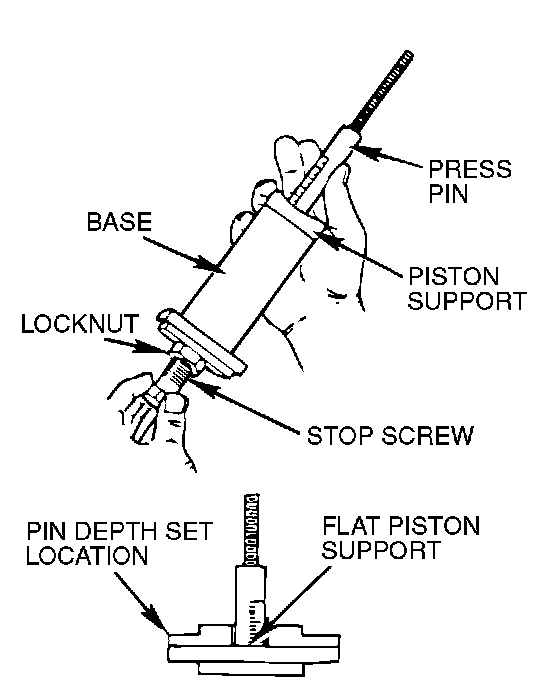 PRESS PIN

BASE

PISTON SUPPORT

LOCKNUT

STOP SCREW

PIN DEPTH SET LOCATION

FLAT PISTON SUPPORT