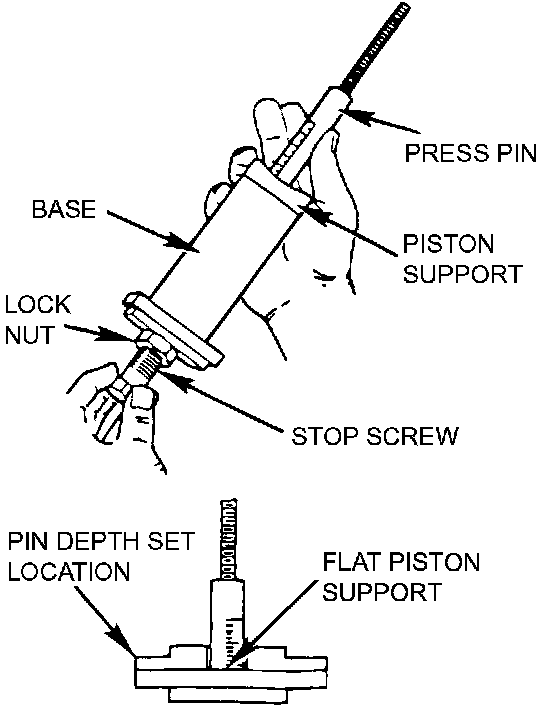 PRESS PIN

BASE

PISTON SUPPORT

LOCK NUT

STOP SCREW

PIN DEPTH SET LOCATION

FLAT PISTON SUPPORT