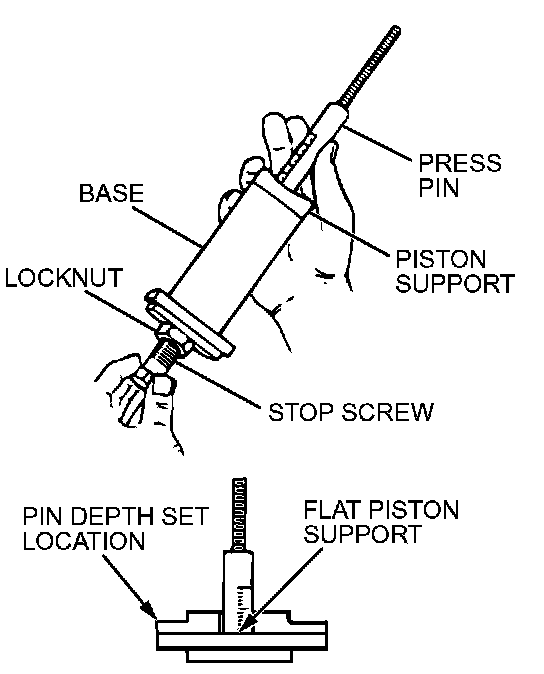 PRESS PIN

BASE

PISTON SUPPORT

LOCKNUT

STOP SCREW

PIN DEPTH SET LOCATION

FLAT PISTON SUPPORT