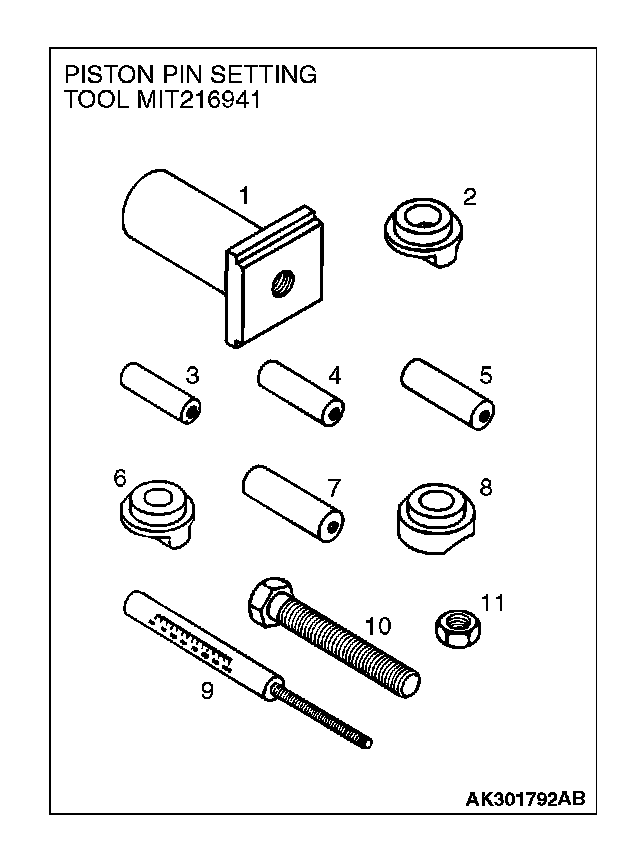 PISTON PIN SETTING
TOOL MIT216941

1
2
3
4
5
6
7
8
9
10
11

AK301792AB