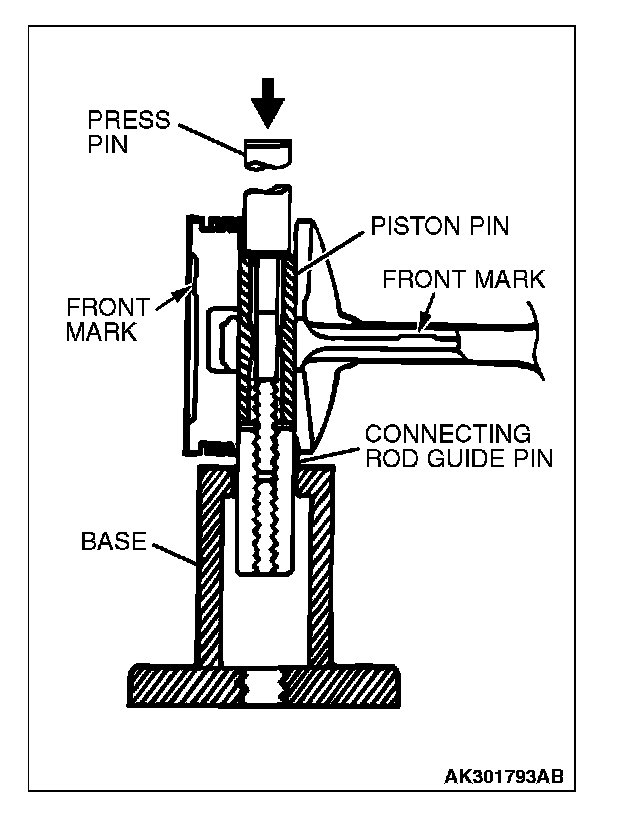 PRESS PIN

PISTON PIN

FRONT MARK

FRONT MARK

CONNECTING ROD GUIDE PIN

BASE

AK301793AB