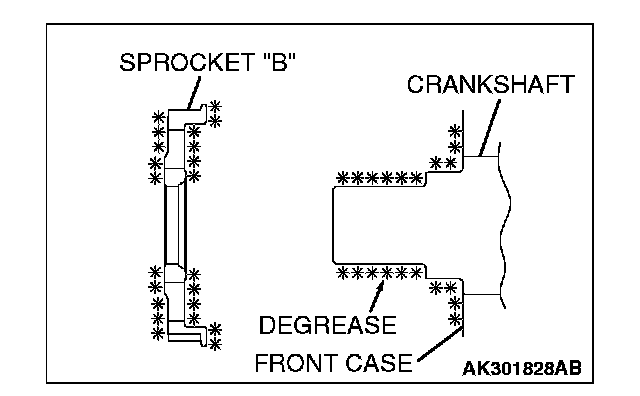 SPROCKET "B"

CRANKSHAFT

DEGREASE

FRONT CASE

AK301828AB