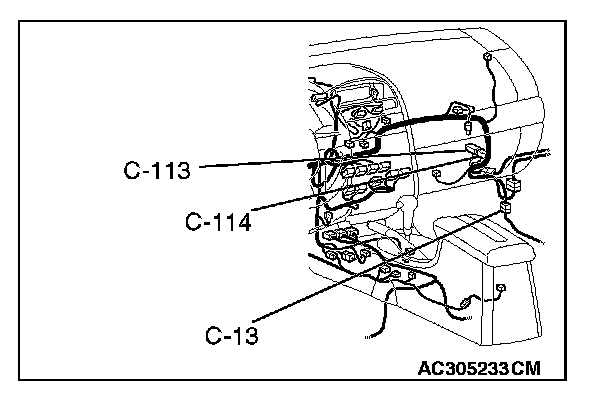 C-113
C-114
C-13
AC305233CM