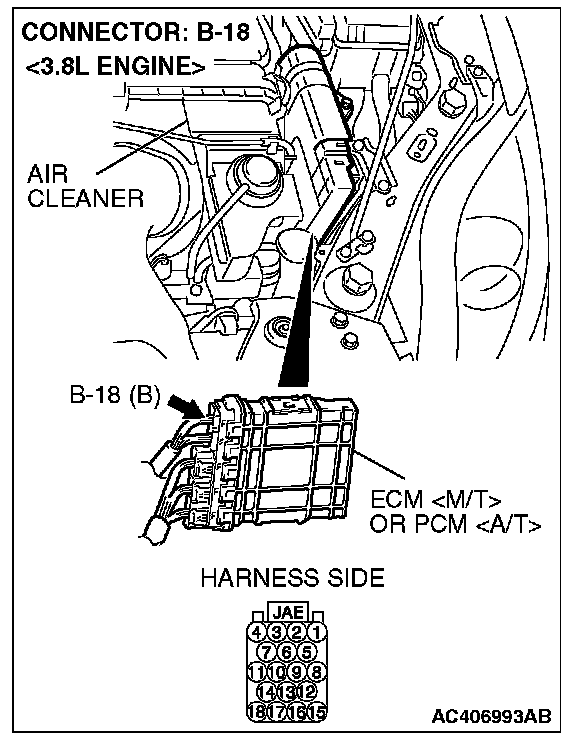 CONNECTOR: B-18
<3.8L ENGINE>

AIR CLEANER

B-18 (B)

ECM <M/T> OR PCM <A/T>

HARNESS SIDE

JAE

4 3 2 1
7 6 5
11 10 9 8
14 13 12
18 17 16 15

AC406993AB