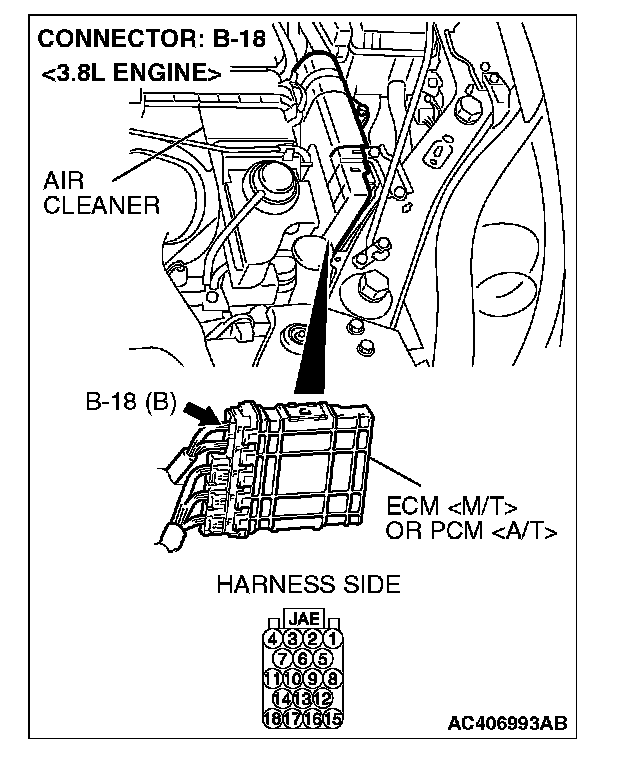 CONNECTOR: B-18
<3.8L ENGINE>

AIR CLEANER

B-18 (B)

ECM <M/T> OR PCM <A/T>

HARNESS SIDE

JAE
4 3 2 1
7 6 5
11 10 9 8
14 13 12
18 17 16 15

AC406993AB