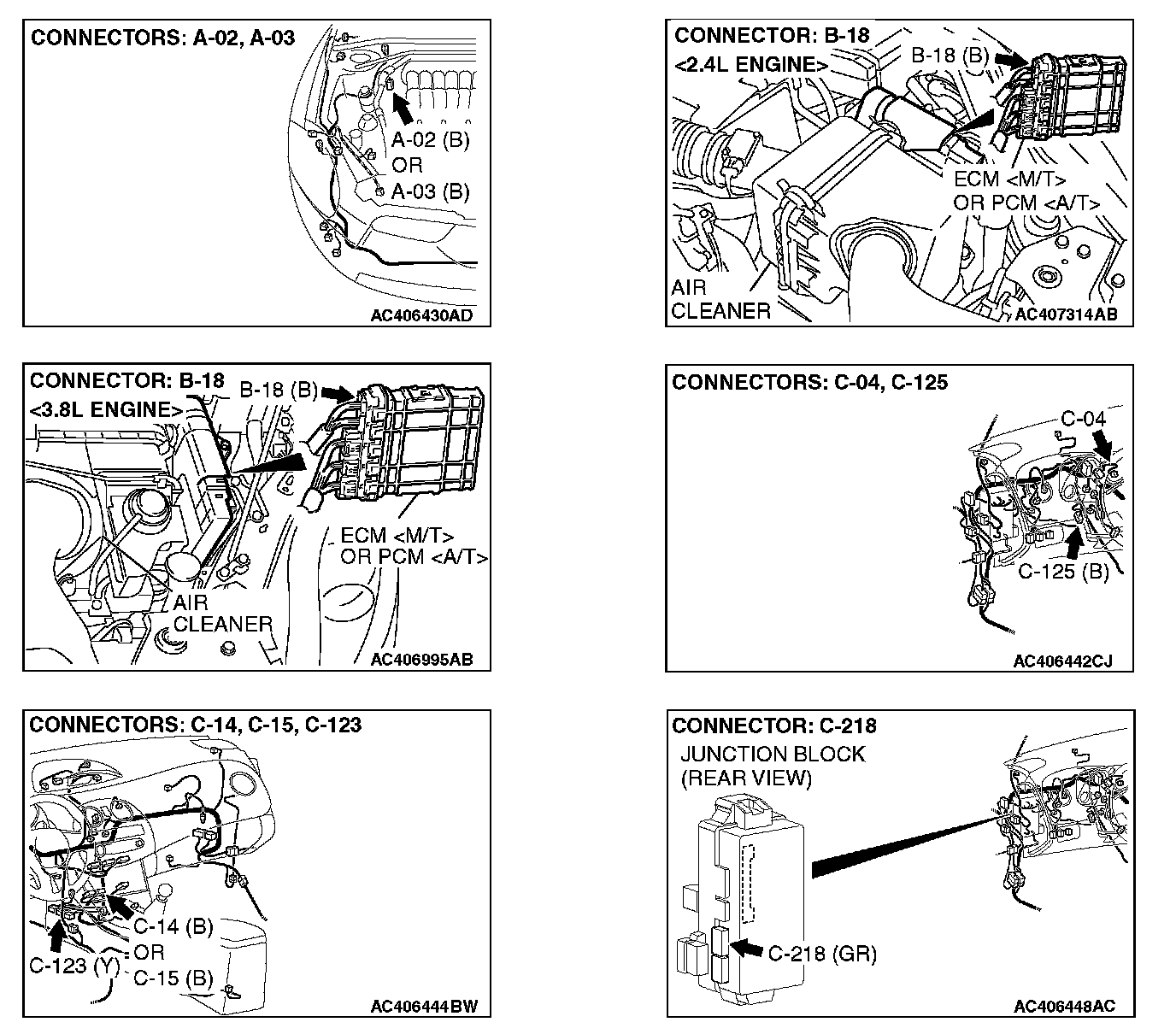 CONNECTORS: A-02, A-03

A-02 (B)
OR
A-03 (B)

AC406430AD

CONNECTOR: B-18
<2.4L ENGINE>

B-18 (B)

ECM <M/T>
OR PCM <A/T>

AIR
CLEANER

AC407314AB

CONNECTOR: B-18
<3.8L ENGINE>

B-18 (B)

ECM <M/T>
OR PCM <A/T>

AIR
CLEANER

AC406995AB

CONNECTORS: C-04, C-125

C-04

C-125 (B)

AC406442CJ

CONNECTORS: C-14, C-15, C-123

C-14 (B)
OR
C-15 (B)
C-123 (Y)

AC406444BW

CONNECTOR: C-218

JUNCTION BLOCK
(REAR VIEW)

C-218 (GR)

AC406448AC