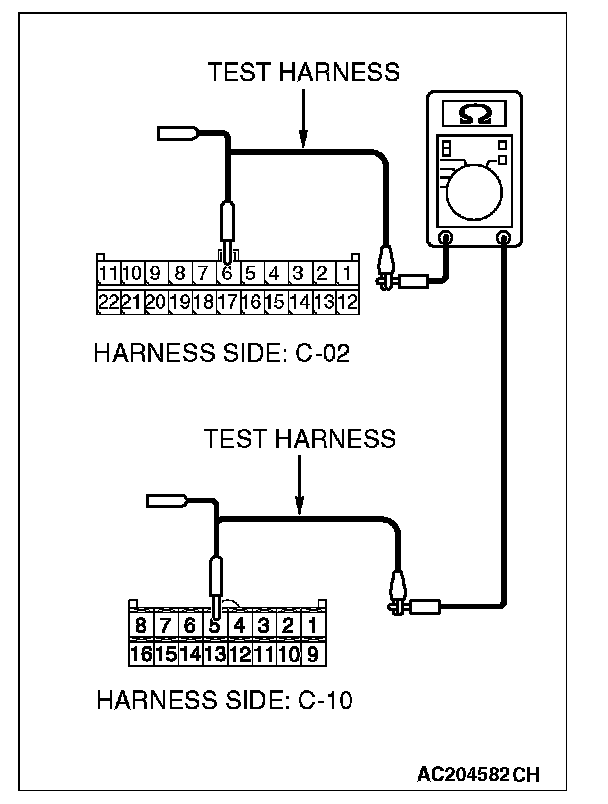 TEST HARNESS

Ω

11 10 9 8 7 6 5 4 3 2 1
22 21 20 19 18 17 16 15 14 13 12

HARNESS SIDE: C-02

TEST HARNESS

8 7 6 5 4 3 2 1
16 15 14 13 12 11 10 9

HARNESS SIDE: C-10

AC204582CH