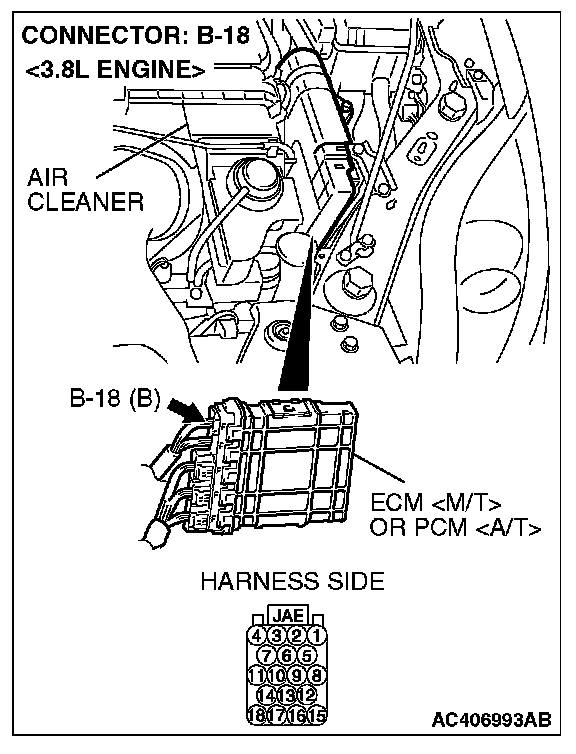 CONNECTOR: B-18
<3.8L ENGINE>

AIR CLEANER

B-18 (B)

ECM <M/T> OR PCM <A/T>

HARNESS SIDE

JAE
4 3 2 1
7 6 5
11 10 9 8
14 13 12
18 17 16 15

AC406993AB