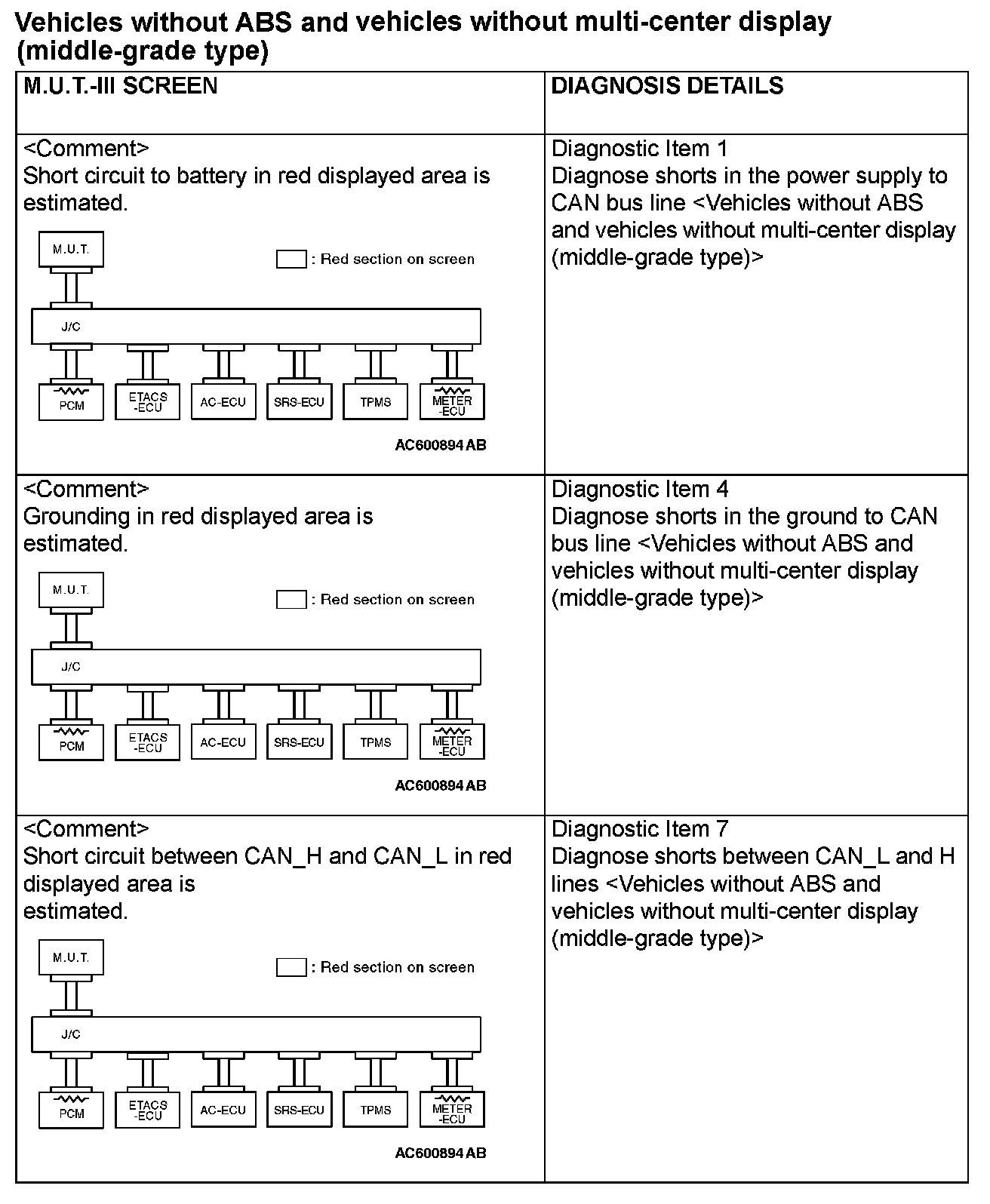 Vehicles without ABS and vehicles without multi-center display (middle-grade type)

| M.U.T.-III SCREEN | DIAGNOSIS DETAILS |
|---|---|
| <Comment> Short circuit to battery in red displayed area is estimated. M.U.T. : Red section on screen J/C PCM ETACS -ECU AC-ECU SRS-ECU TPMS METER -ECU AC600894 AB | Diagnostic Item 1 Diagnose shorts in the power supply to CAN bus line <Vehicles without ABS and vehicles without multi-center display (middle-grade type)> |
| <Comment> Grounding in red displayed area is estimated. M.U.T. : Red section on screen J/C PCM ETACS -ECU AC-ECU SRS-ECU TPMS METER -ECU AC600894 AB | Diagnostic Item 4 Diagnose shorts in the ground to CAN bus line <Vehicles without ABS and vehicles without multi-center display (middle-grade type)> |
| <Comment> Short circuit between CAN_H and CAN_L in red displayed area is estimated. M.U.T. : Red section on screen J/C PCM ETACS -ECU AC-ECU SRS-ECU TPMS METER -ECU AC600894 AB | Diagnostic Item 7 Diagnose shorts between CAN_L and H lines <Vehicles without ABS and vehicles without multi-center display (middle-grade type)> |