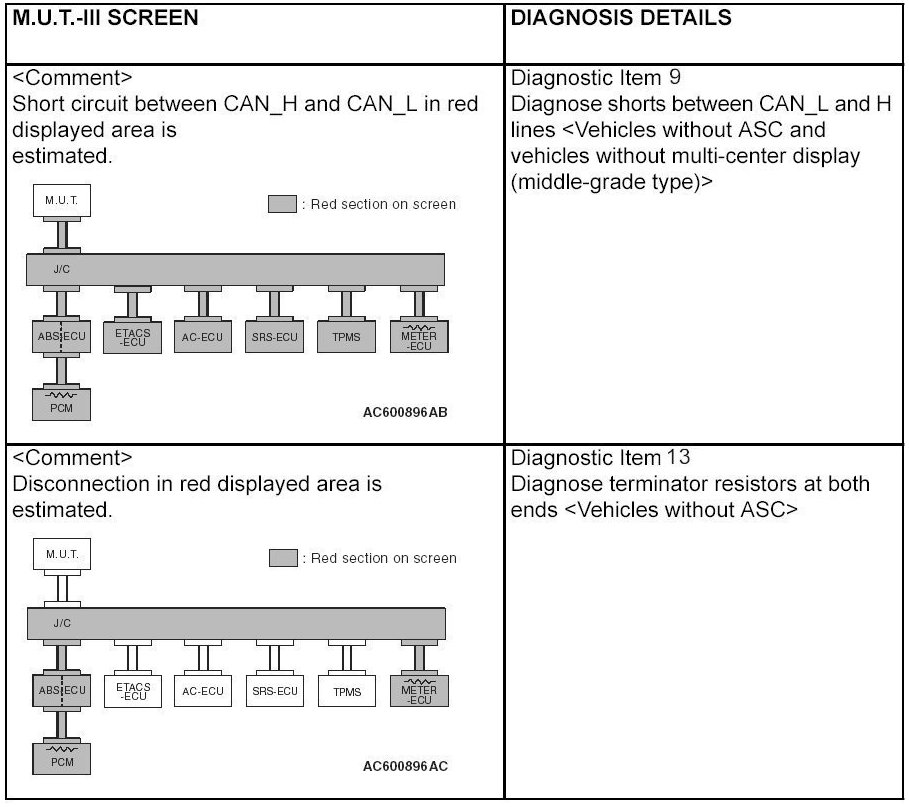 | M.U.T.-III SCREEN | DIAGNOSIS DETAILS |
|---|---|
| <Comment> Short circuit between CAN_H and CAN_L in red displayed area is estimated. M.U.T. : Red section on screen J/C ABS ECU ETACS -ECU AC-ECU SRS-ECU TPMS METER -ECU PCM AC600896AB | Diagnostic Item 9 Diagnose shorts between CAN_L and H lines <Vehicles without ASC and vehicles without multi-center display (middle-grade type)> |
| <Comment> Disconnection in red displayed area is estimated. M.U.T. : Red section on screen J/C ABS ECU ETACS -ECU AC-ECU SRS-ECU TPMS METER -ECU PCM AC600896AC | Diagnostic Item 13 Diagnose terminator resistors at both ends <Vehicles without ASC> |