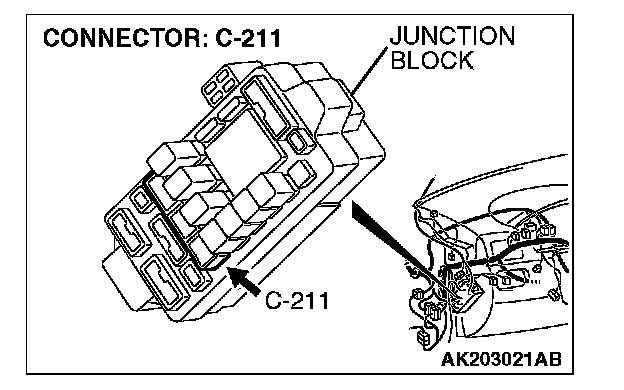 CONNECTOR: C-211

JUNCTION BLOCK

C-211

AK203021AB