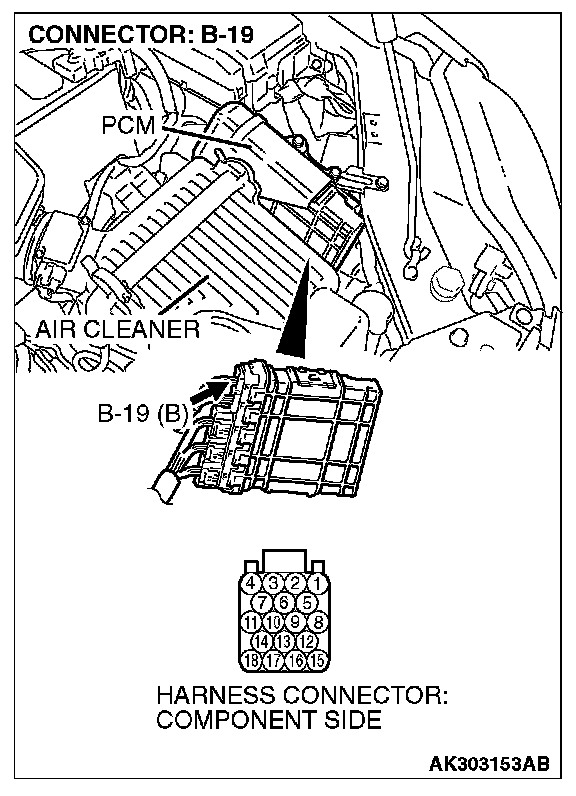 CONNECTOR: B-19

PCM

AIR CLEANER

B-19 (B)

4 3 2 1
7 6 5
11 10 9 8
14 13 12
18 17 16 15

HARNESS CONNECTOR: COMPONENT SIDE

AK303153AB