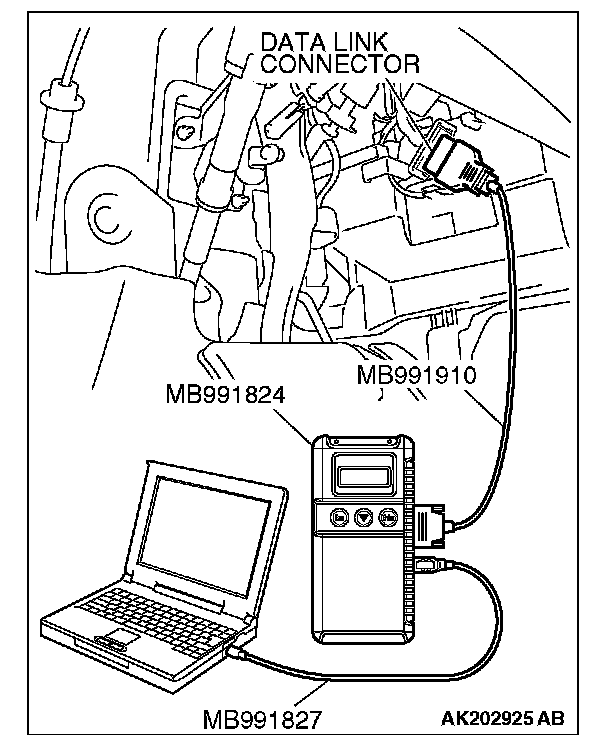 DATA LINK CONNECTOR

MB991910

MB991824

MB991827

AK202925 AB