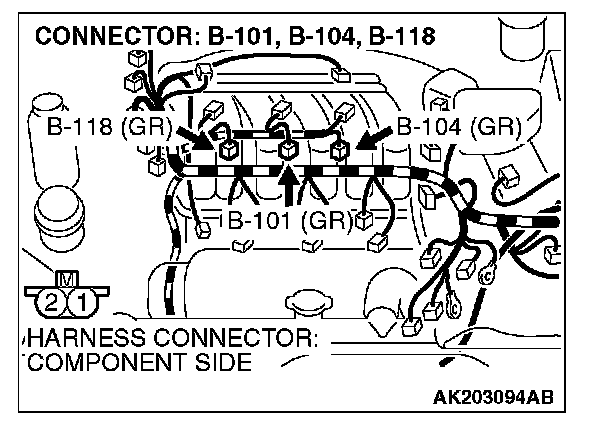 CONNECTOR: B-101, B-104, B-118

B-118 (GR)

B-104 (GR)

B-101 (GR)

M

2 1

HARNESS CONNECTOR:
COMPONENT SIDE

AK203094AB