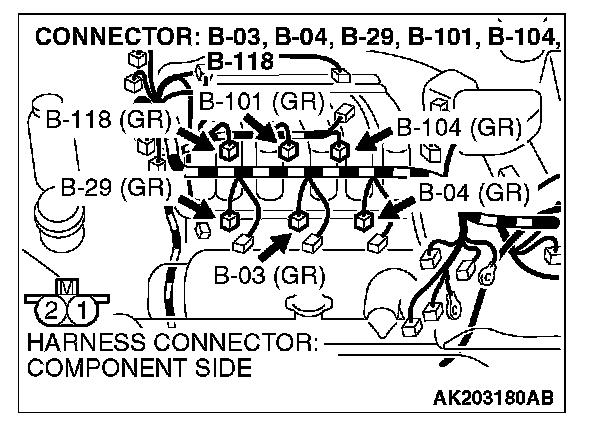 CONNECTOR: B-03, B-04, B-29, B-101, B-104, B-118

B-101 (GR)
B-118 (GR)
B-104 (GR)
B-29 (GR)
B-04 (GR)
B-03 (GR)

M
2 1

HARNESS CONNECTOR:
COMPONENT SIDE

AK203180AB