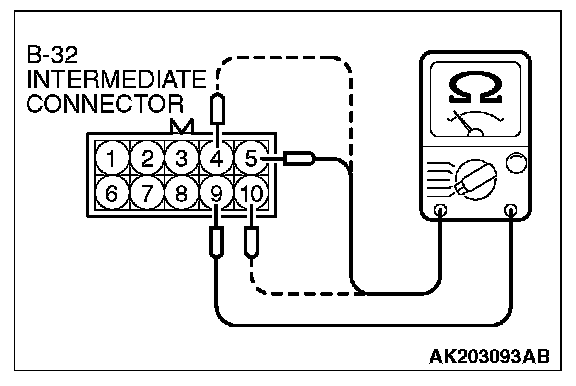 B-32
INTERMEDIATE
CONNECTOR

1 2 3 4 5
6 7 8 9 10

$\Omega$

AK203093AB