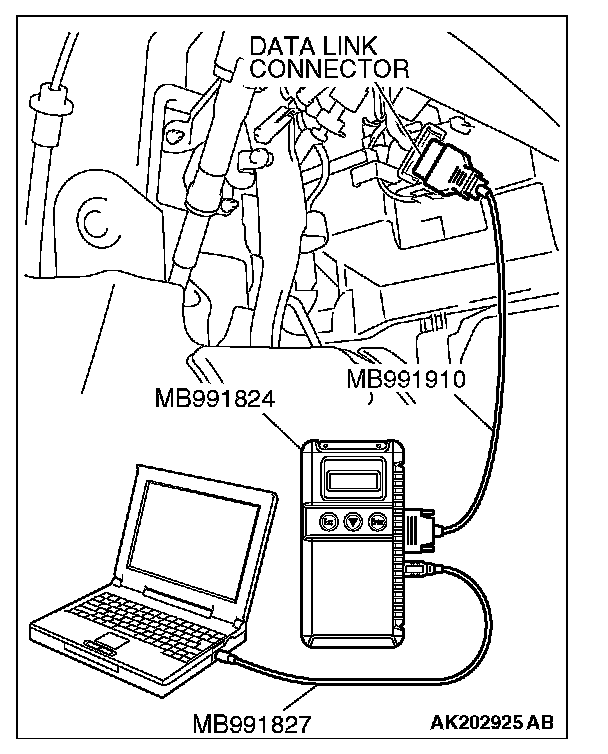 DATA LINK CONNECTOR

MB991910

MB991824

MB991827

AK202925 AB