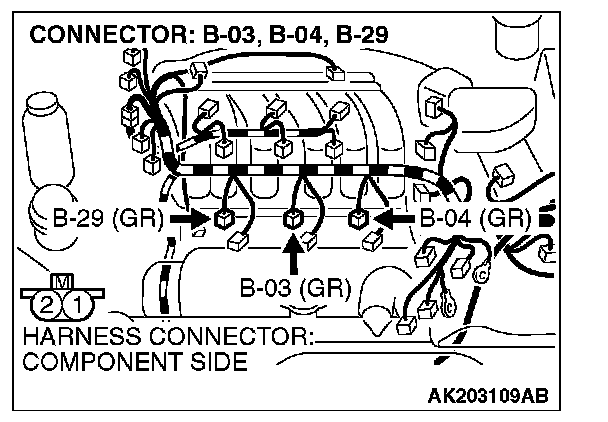 CONNECTOR: B-03, B-04, B-29

B-29 (GR)

B-04 (GR)

B-03 (GR)

M

2 1

HARNESS CONNECTOR:
COMPONENT SIDE

AK203109AB