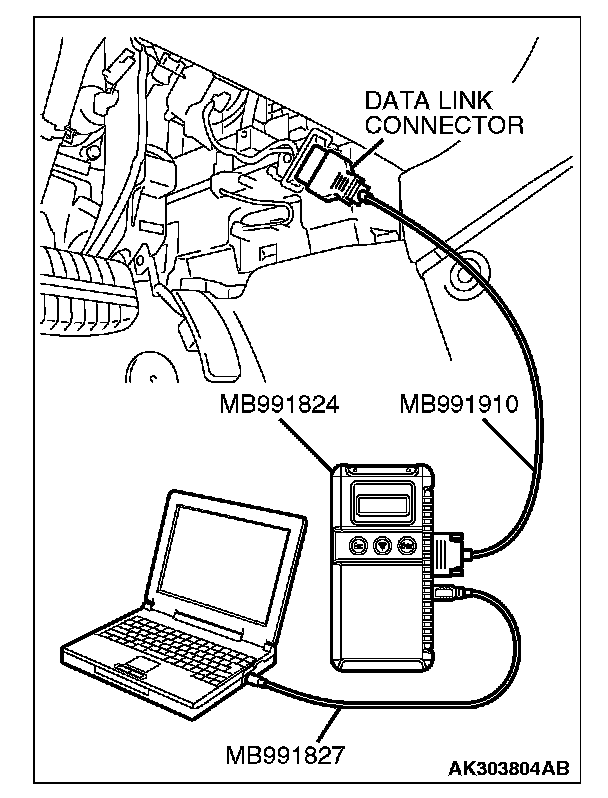 DATA LINK CONNECTOR

MB991824

MB991910

MB991827

AK303804AB