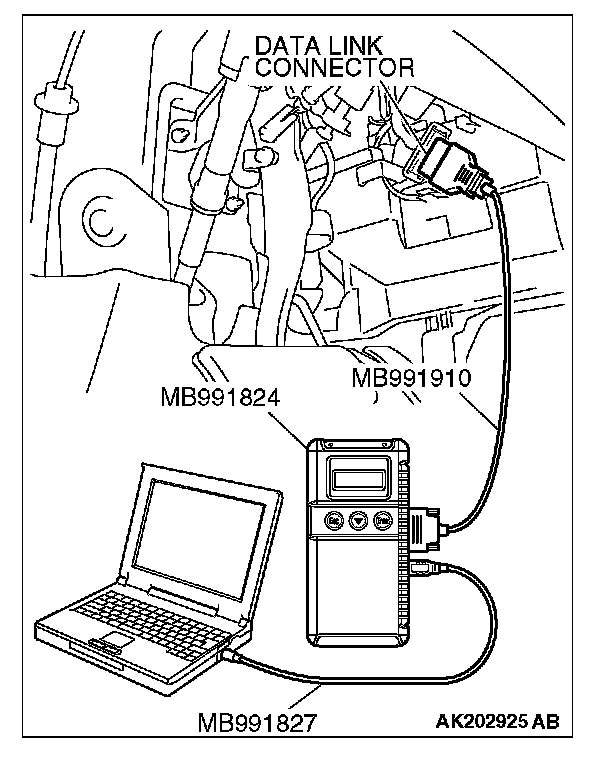 DATA LINK CONNECTOR

MB991910

MB991824

Esc

Enter

MB991827

AK202925 AB