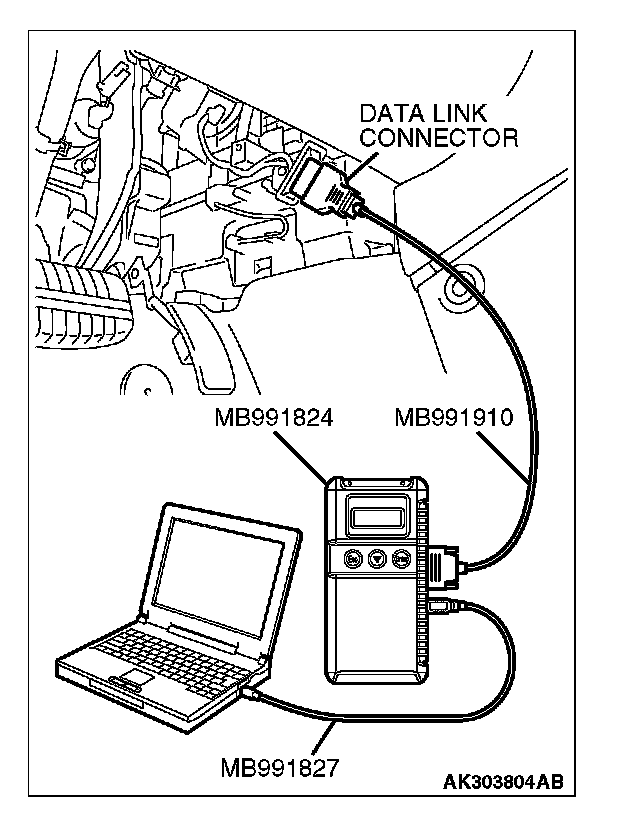 DATA LINK CONNECTOR

MB991824

MB991910

MB991827

AK303804AB