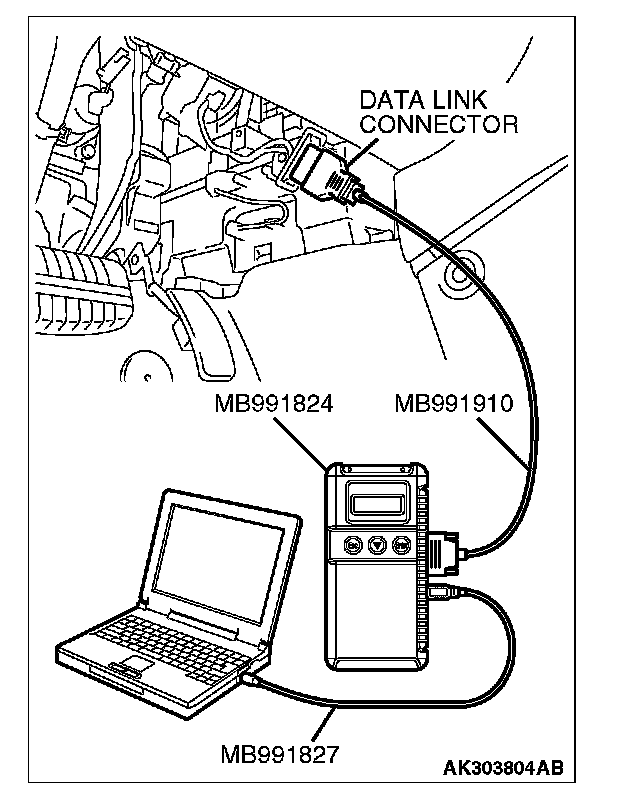 DATA LINK CONNECTOR

MB991824

MB991910

MB991827

AK303804AB