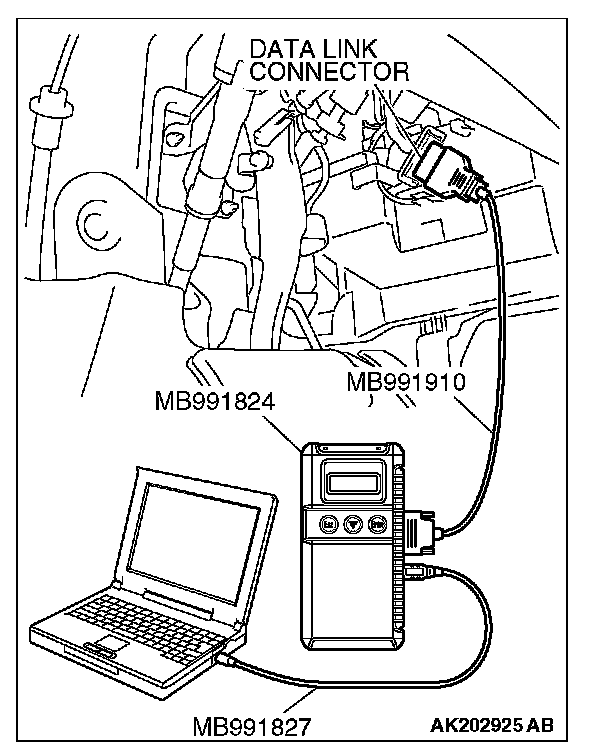 DATA LINK CONNECTOR

MB991910

MB991824

MB991827

AK202925 AB