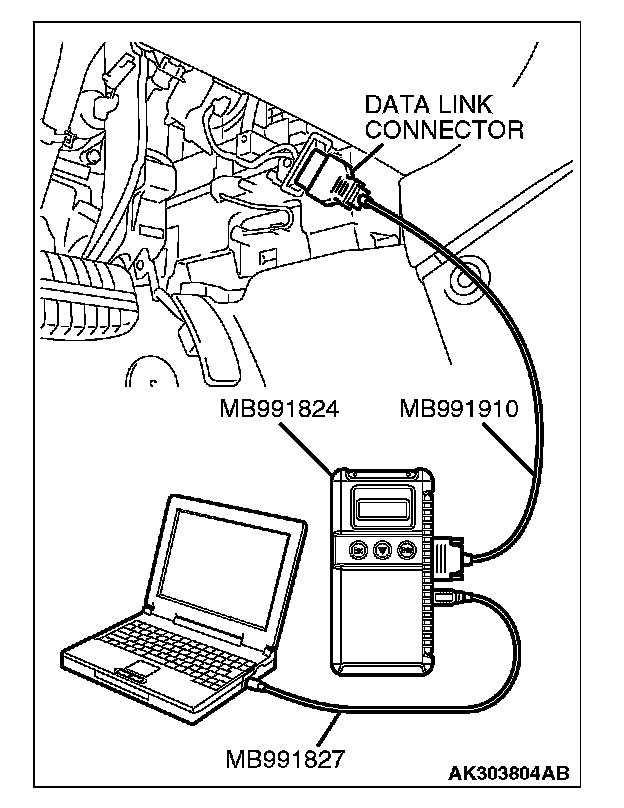 DATA LINK CONNECTOR

MB991824

MB991910

MB991827

AK303804AB