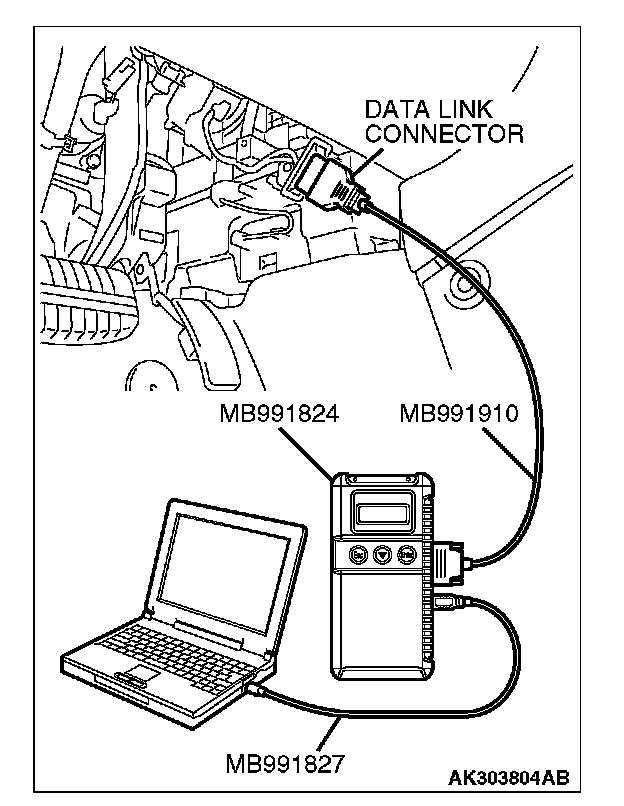 DATA LINK CONNECTOR

MB991824

MB991910

MB991827

AK303804AB