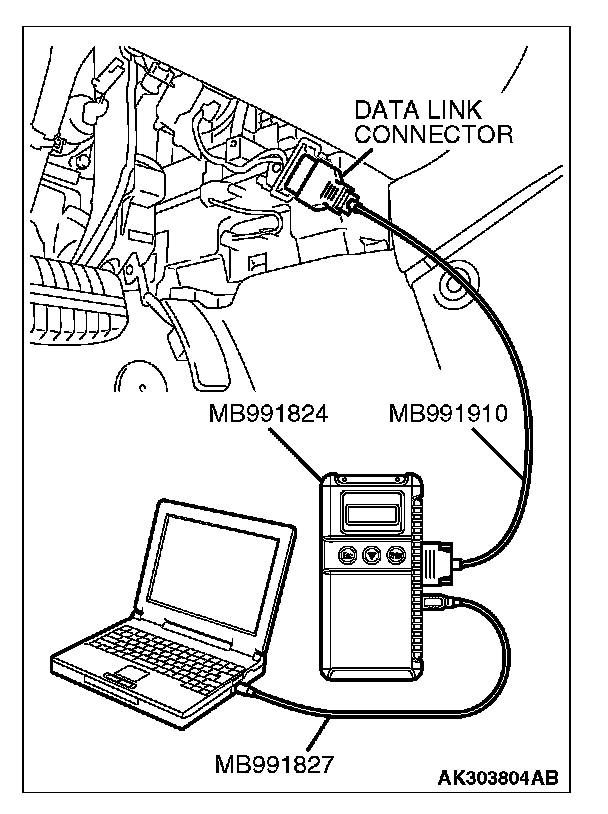 DATA LINK CONNECTOR

MB991824

MB991910

MB991827

AK303804AB