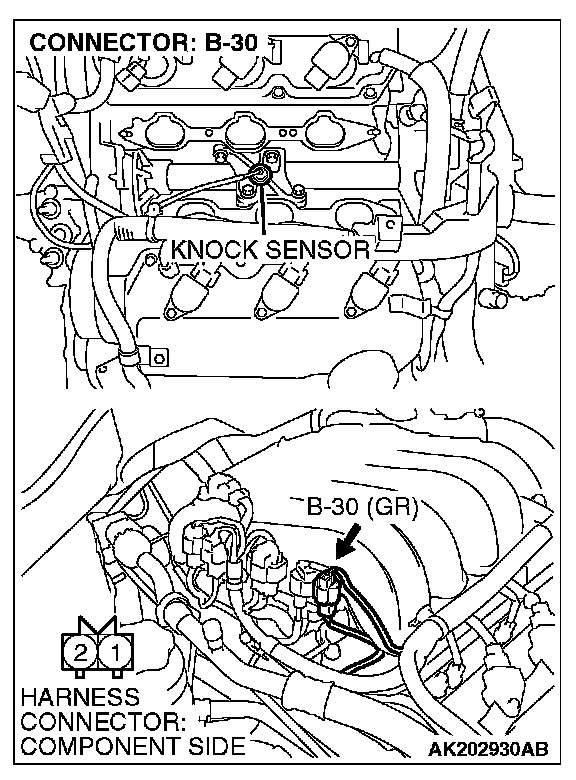 CONNECTOR: B-30

KNOCK SENSOR

B-30 (GR)

2 1

HARNESS CONNECTOR: COMPONENT SIDE

AK202930AB