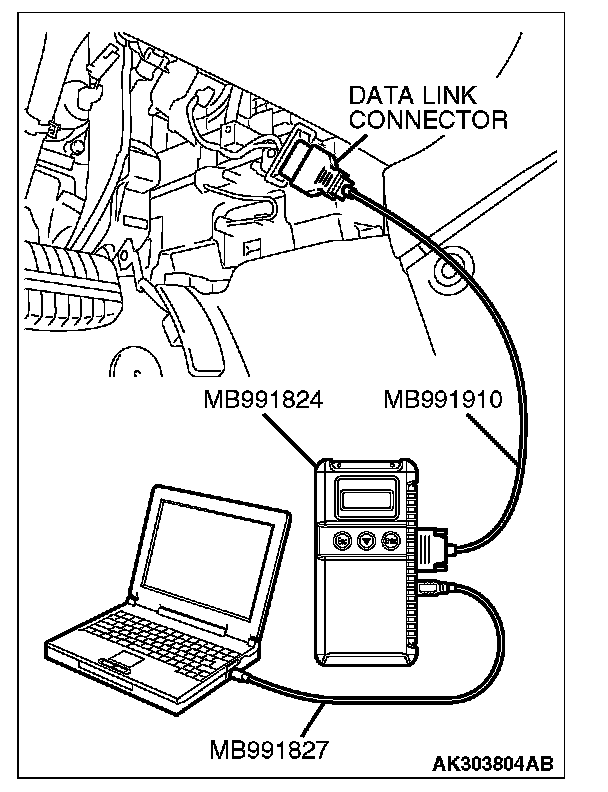 DATA LINK CONNECTOR

MB991824

MB991910

MB991827

AK303804AB