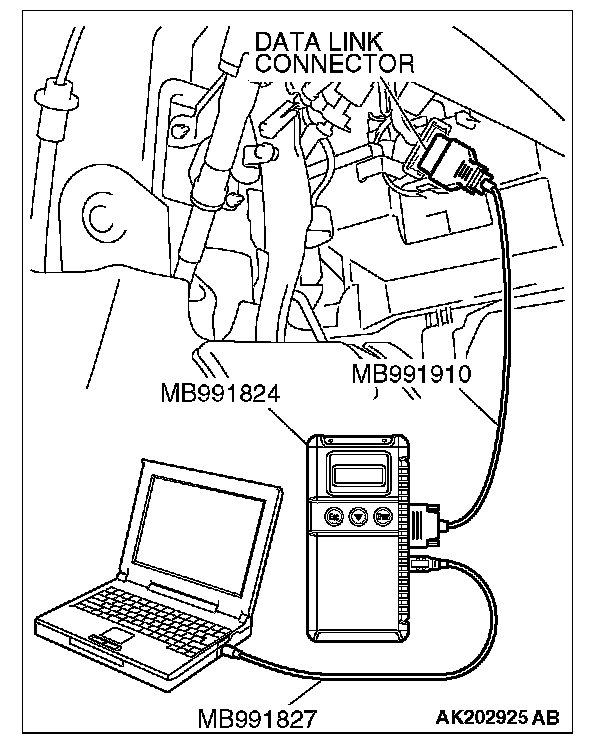 DATA LINK CONNECTOR

MB991910

MB991824

MB991827

AK202925 AB