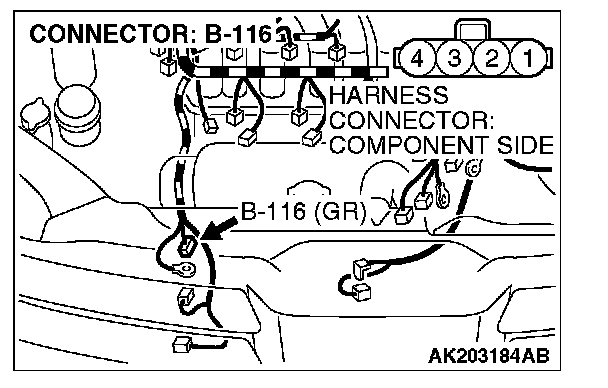 CONNECTOR: B-116

4 3 2 1

HARNESS CONNECTOR: COMPONENT SIDE

B-116 (GR)

AK203184AB